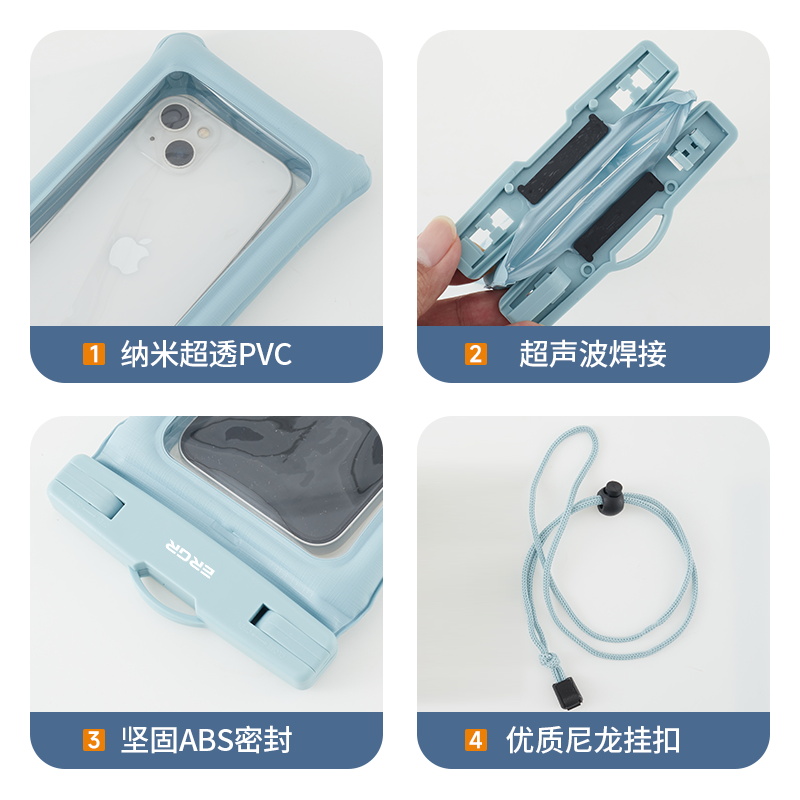 1 纳米超透PVC

2 超声波焊接

ERGR

3 坚固ABS密封

4 优质尼龙挂扣