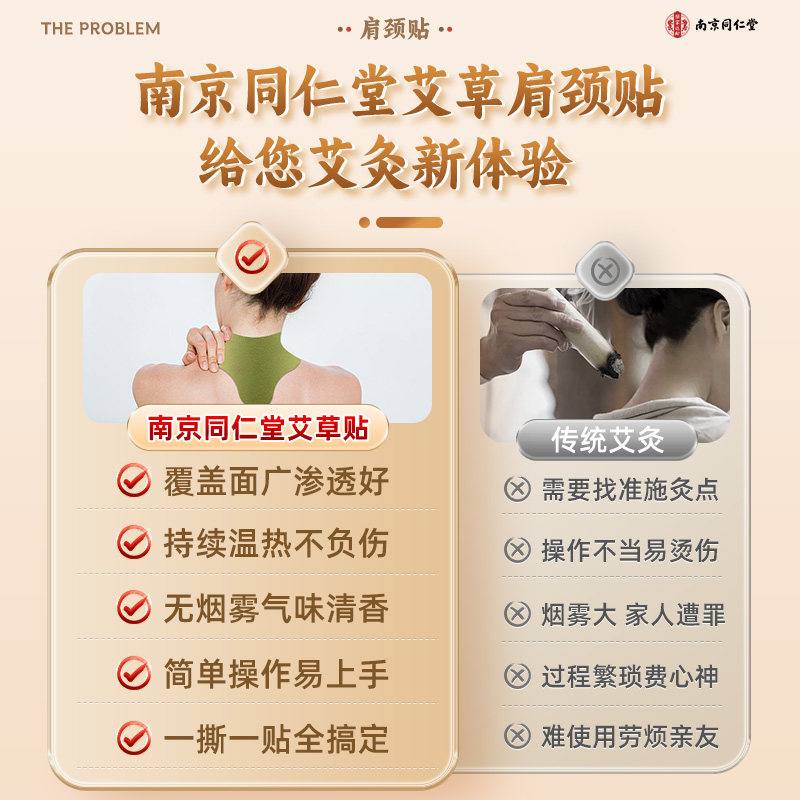 THE PROBLEM

肩颈贴

南京同仁堂

南京同仁堂艾草肩颈贴
给您艾灸新体验

南京同仁堂艾草贴

覆盖面广渗透好

持续温热不负伤

无烟雾气味清香

简单操作易上手

一撕一贴全搞定

传统艾灸

需要找准施灸点

操作不当易烫伤

烟雾大 家人遭罪

过程繁琐费心神

难使用劳烦亲友