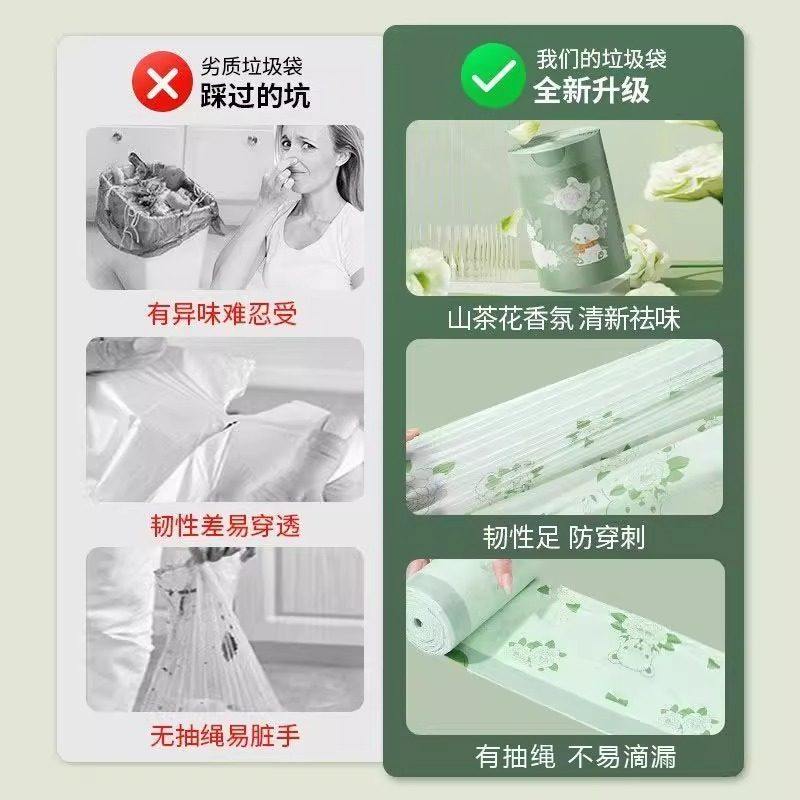 劣质垃圾袋
踩过的坑

有异味难忍受

韧性差易穿透

无抽绳易脏手

我们的垃圾袋
全新升级

山茶花香氛 清新祛味

韧性足 防穿刺

有抽绳 不易滴漏