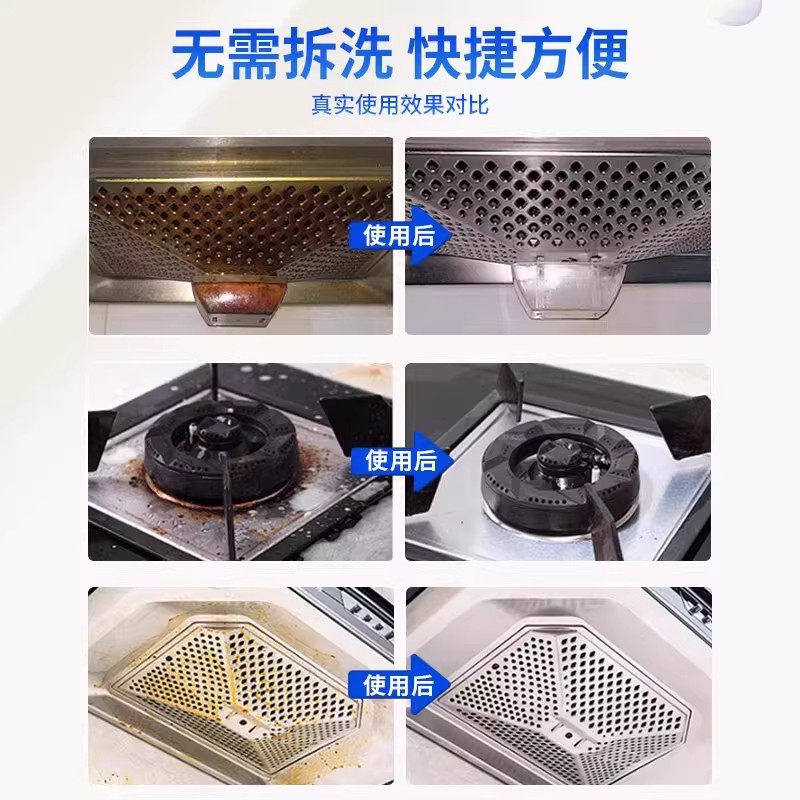 无需拆洗 快捷方便
真实使用效果对比

使用后

使用后

使用后