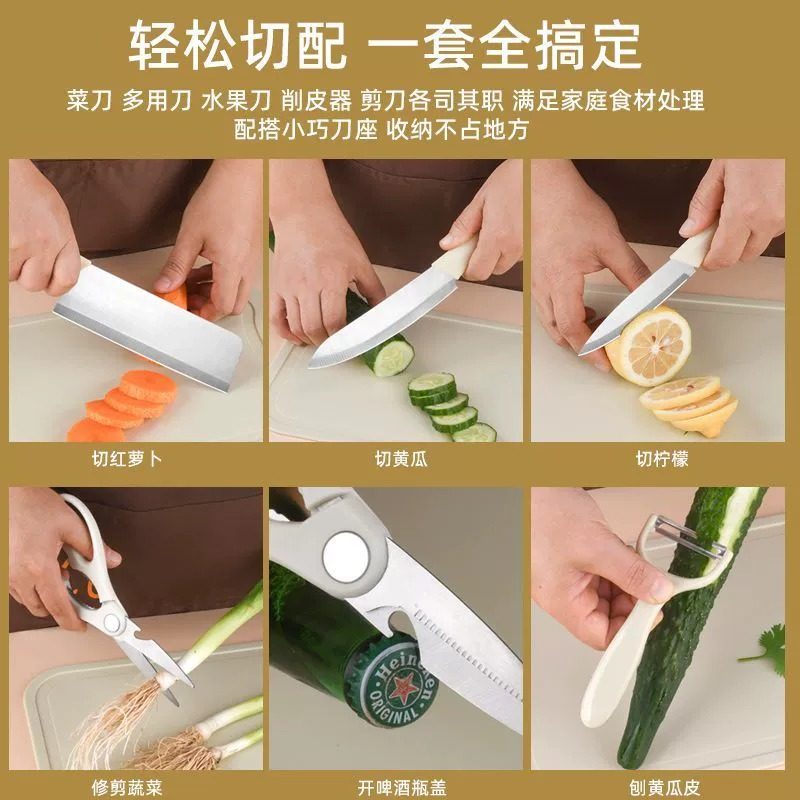 轻松切配 一套全搞定

菜刀 多用刀 水果刀 削皮器 剪刀各司其职 满足家庭食材处理
配搭小巧刀座 收纳不占地方

切红萝卜

切黄瓜

切柠檬

修剪蔬菜

Heineken ORIGINAL

开啤酒瓶盖

刨黄瓜皮