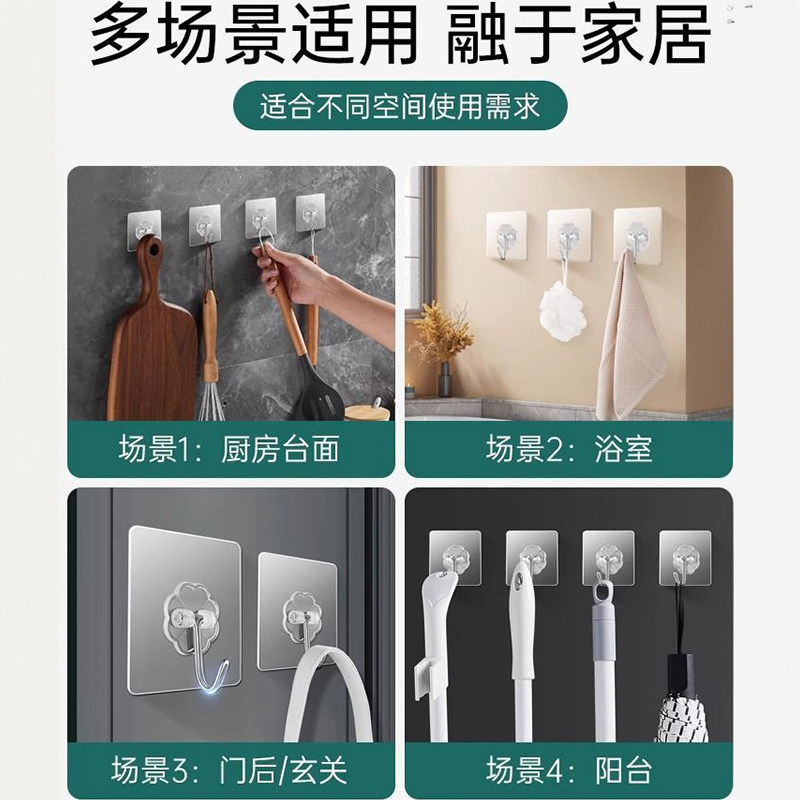 多场景适用 融于家居

适合不同空间使用需求

场景1：厨房台面

场景2：浴室

场景3：门后/玄关

场景4：阳台