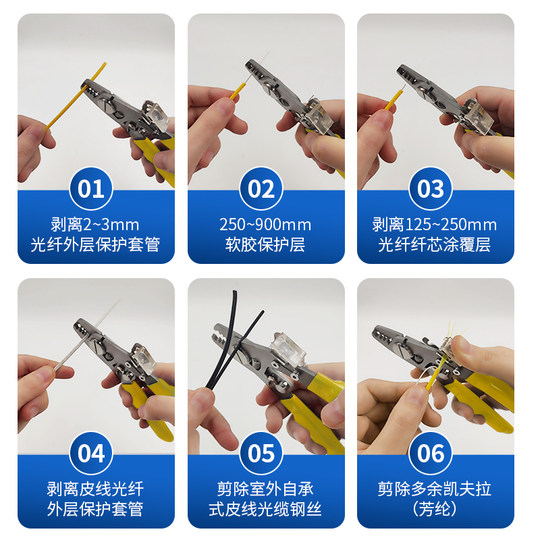 01
剥离2~3mm
光纤外层保护套管

02
250~900mm
软胶保护层

03
剥离125~250mm
光纤纤芯涂覆层

04
剥离皮线光纤
外层保护套管

05
剪除室外自承
式皮线光缆钢丝

06
剪除多余凯夫拉
（芳纶）