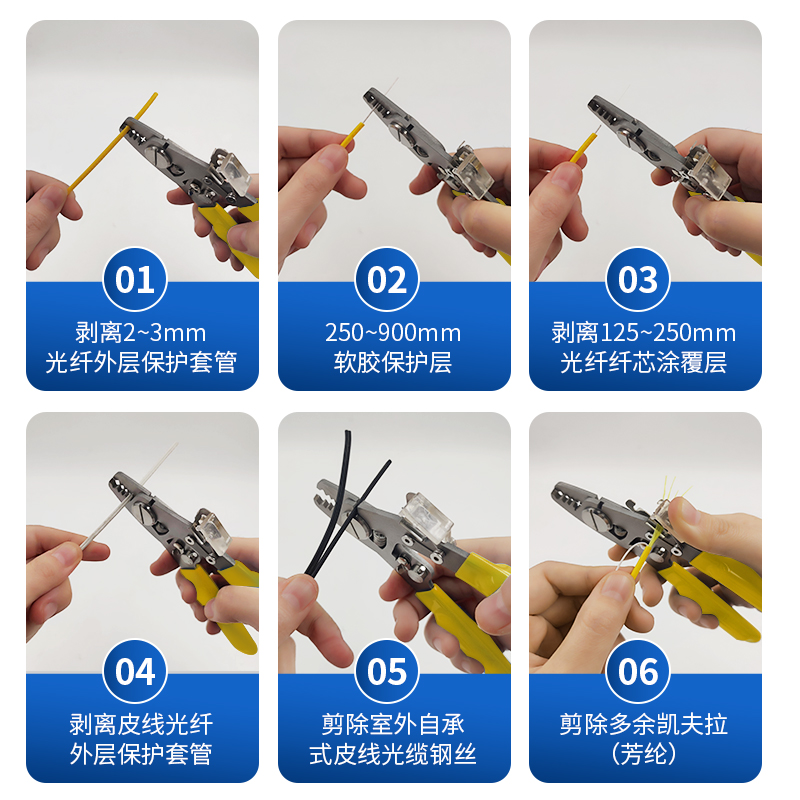 01
剥离2~3mm
光纤外层保护套管

02
250~900mm
软胶保护层

03
剥离125~250mm
光纤纤芯涂覆层

04
剥离皮线光纤
外层保护套管

05
剪除室外自承
式皮线光缆钢丝

06
剪除多余凯夫拉
(芳纶)