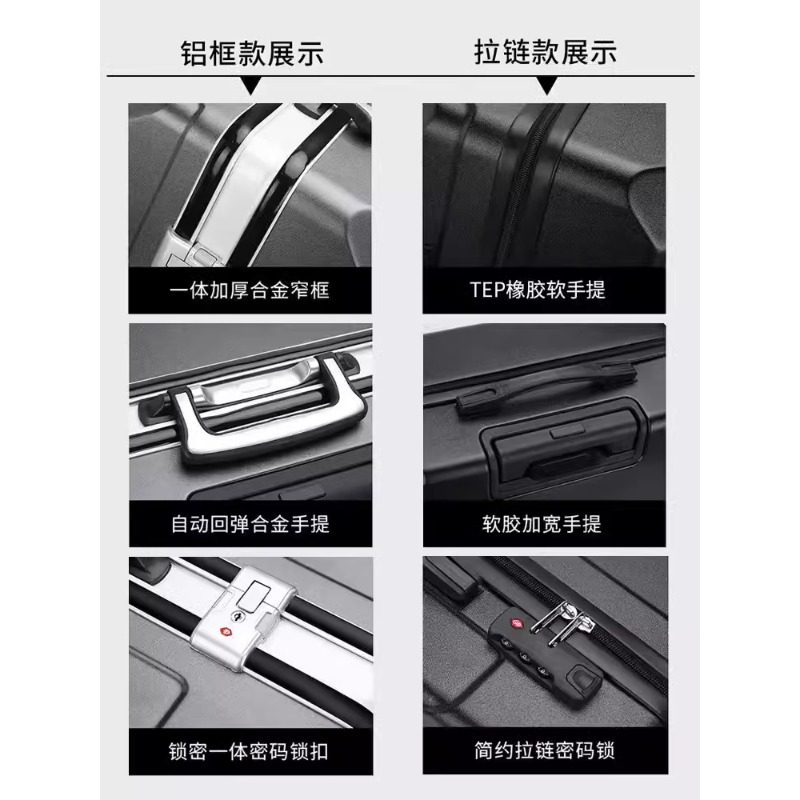 铝框款展示

一体加厚合金窄框

自动回弹合金手提

锁密一体密码锁扣

拉链款展示

TEP橡胶软手提

软胶加宽手提

简约拉链密码锁