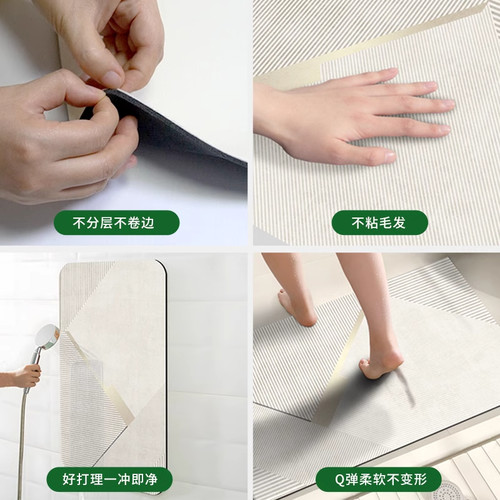 不分层不卷边

不粘毛发

好打理一冲即净

Q弹柔软不变形