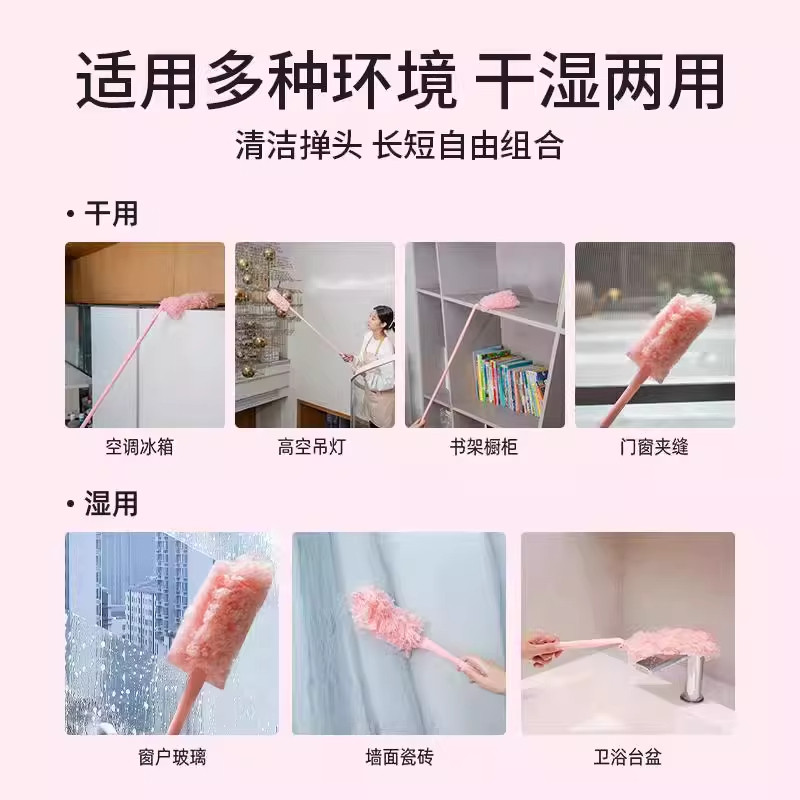 适用多种环境 干湿两用

清洁掸头 长短自由组合

• 干用

空调冰箱

高空吊灯

书架橱柜

门窗夹缝

• 湿用

窗户玻璃

墙面瓷砖

卫浴台盆