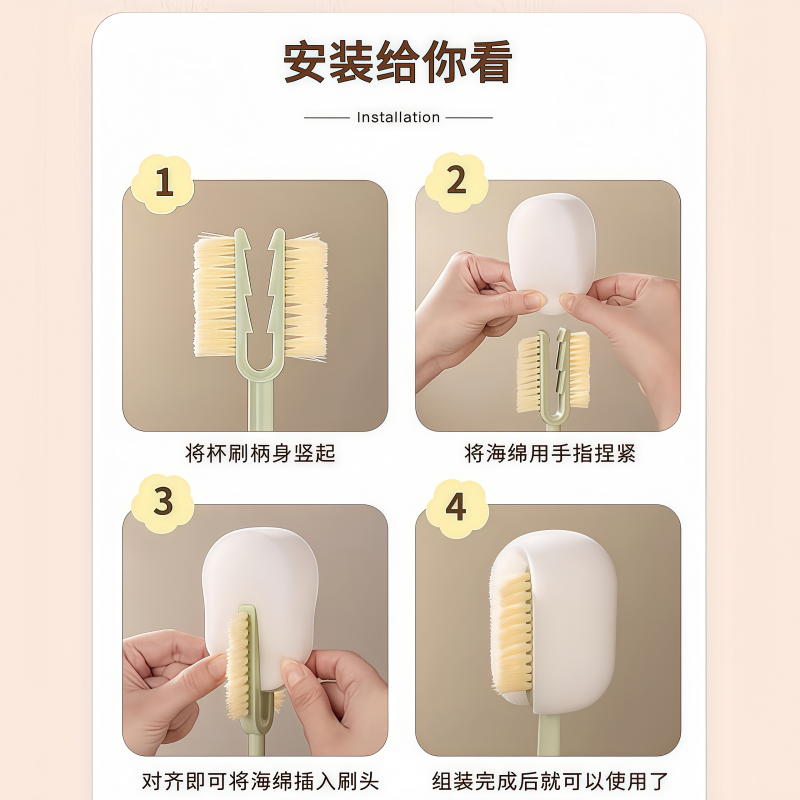 安装给你看

Installation

1

将杯刷柄身竖起

2

将海绵用手指捏紧

3

对齐即可将海绵插入刷头

4

组装完成后就可以使用了