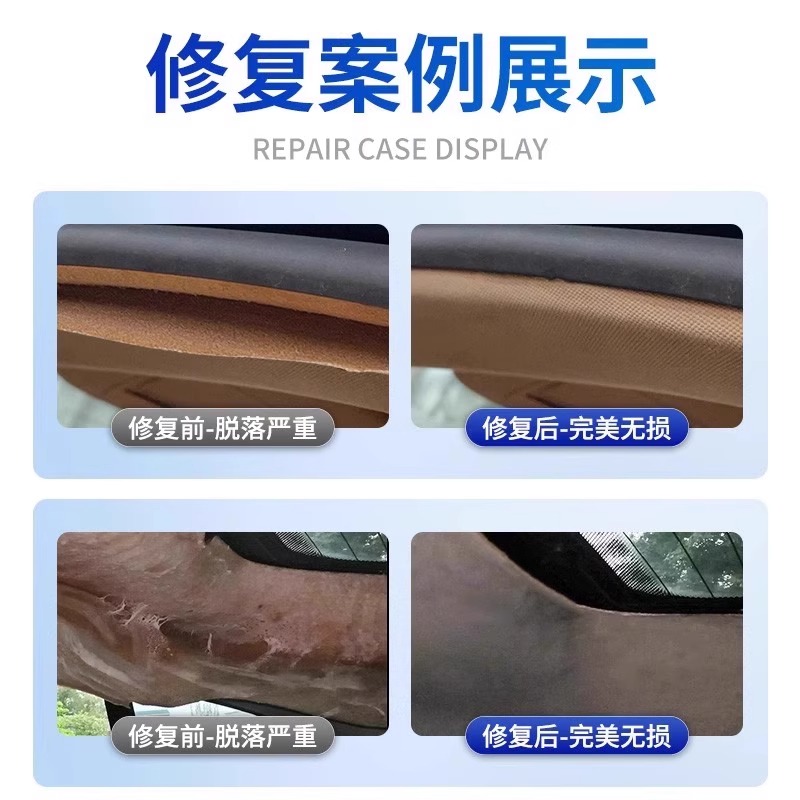 修复案例展示

REPAIR CASE DISPLAY

修复前-脱落严重

修复后-完美无损

修复前-脱落严重

修复后-完美无损