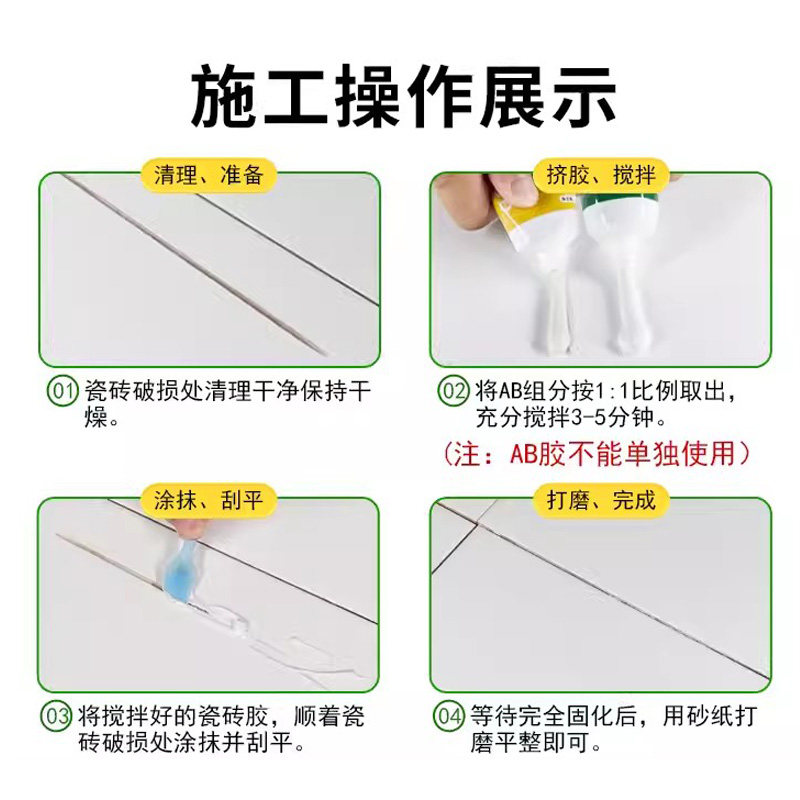 施工操作展示

清理、准备

01 瓷砖破损处清理干净保持干燥。

挤胶、搅拌

02 将AB组分按1:1比例取出，充分搅拌3-5分钟。

（注：AB胶不能单独使用）

涂抹、刮平

03 将搅拌好的瓷砖胶，顺着瓷砖破损处涂抹并刮平。

打磨、完成

04 等待完全固化后，用砂纸打磨平整即可。