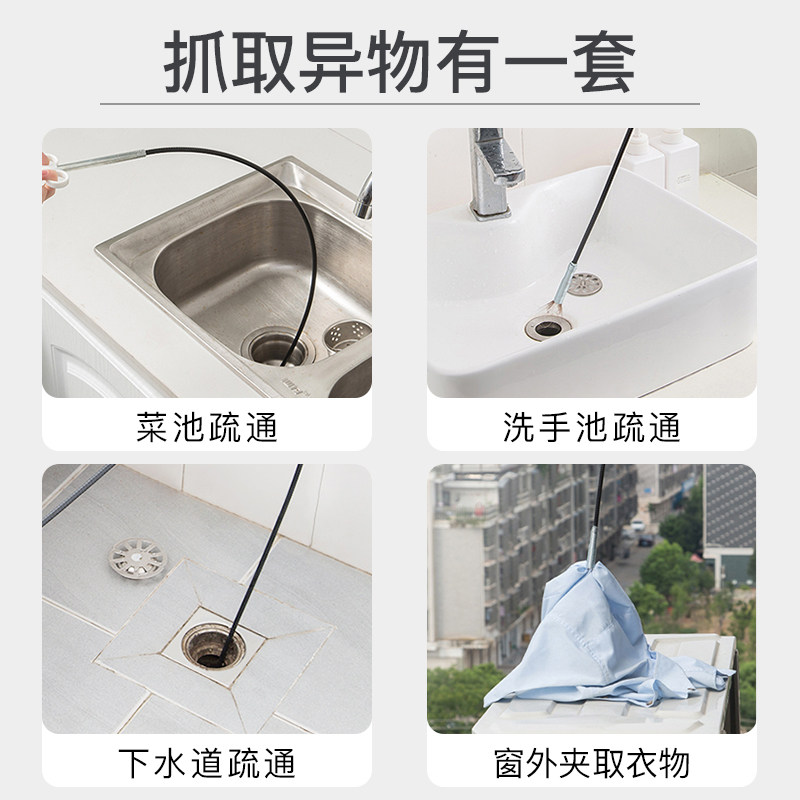 抓取异物有一套

菜池疏通

洗手池疏通

下水道疏通

窗外夹取衣物