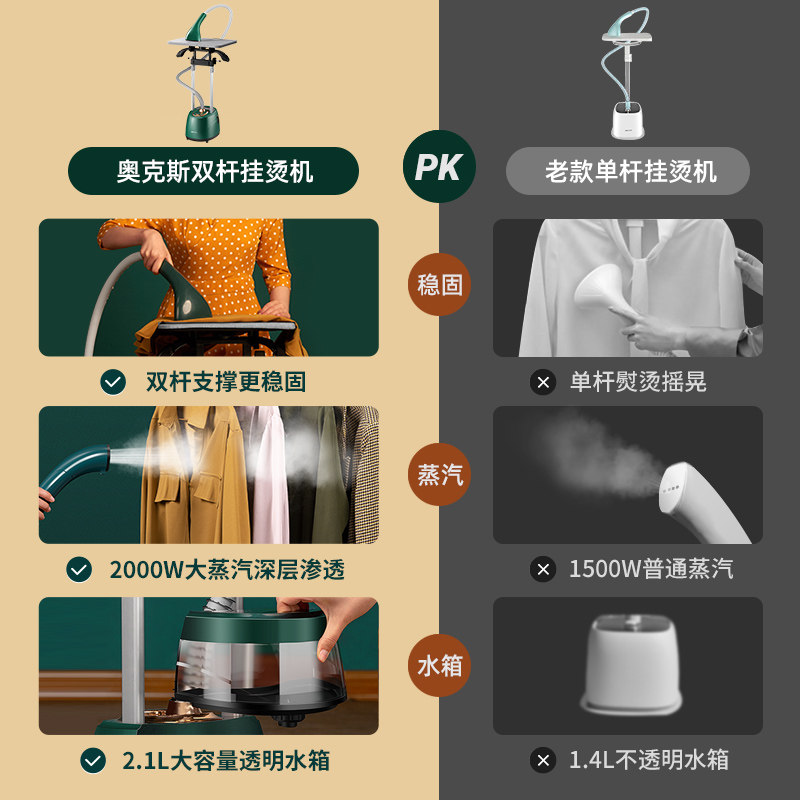 奥克斯双杆挂烫机

PK

老款单杆挂烫机

稳固

双杆支撑更稳固

单杆熨烫摇晃

蒸汽

2000W大蒸汽深层渗透

1500W普通蒸汽

水箱

2.1L大容量透明水箱

1.4L不透明水箱