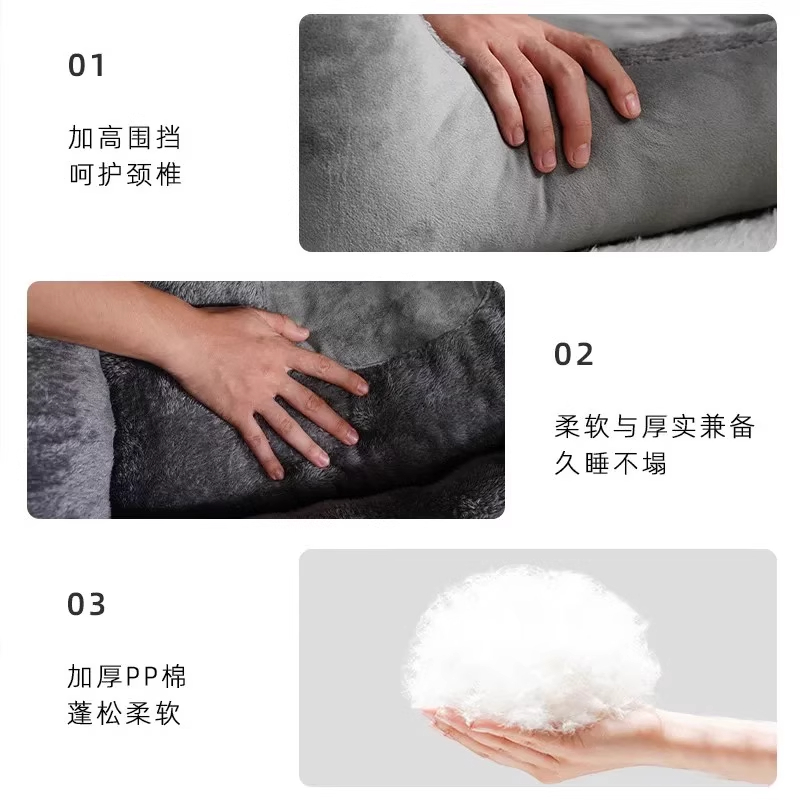 01

加高围挡
呵护颈椎

02

柔软与厚实兼备
久睡不塌

03

加厚PP棉
蓬松柔软