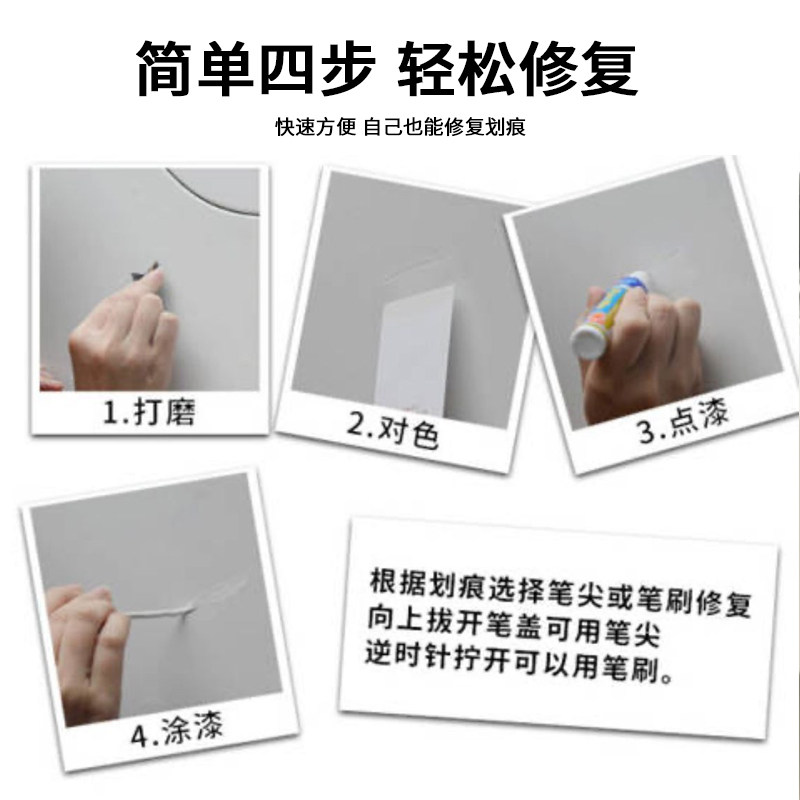 简单四步 轻松修复

快速方便 自己也能修复划痕

1.打磨

2.对色

3.点漆

4.涂漆

根据划痕选择笔尖或笔刷修复
向上拔开笔盖可用笔尖
逆时针拧开可以用笔刷。