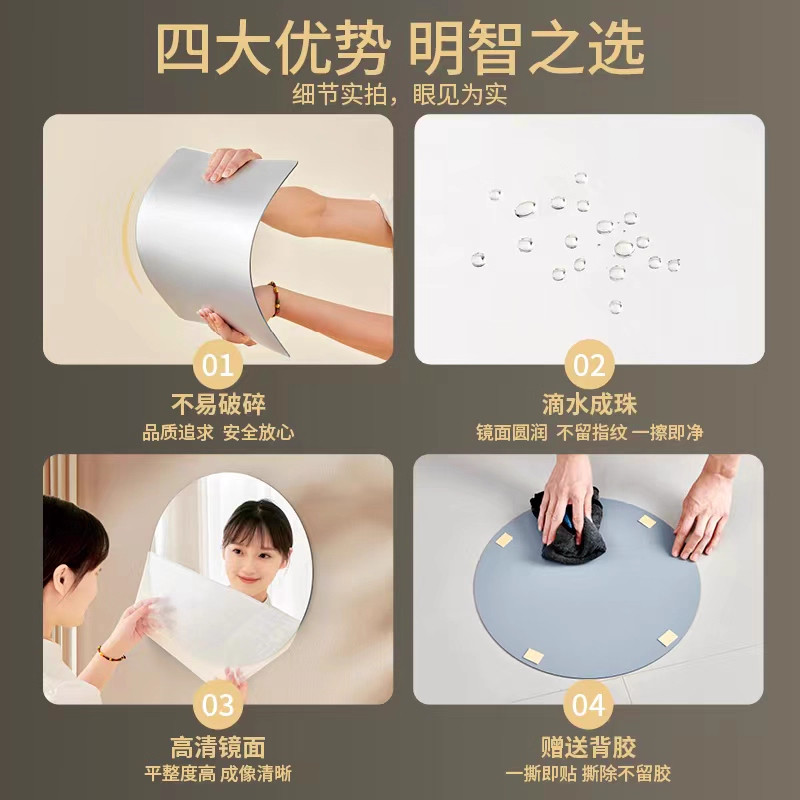 四大优势 明智之选
细节实拍，眼见为实

01
不易破碎
品质追求 安全放心

02
滴水成珠
镜面圆润 不留指纹 一擦即净

03
高清镜面
平整度高 成像清晰

04
赠送背胶
一撕即贴 撕除不留胶