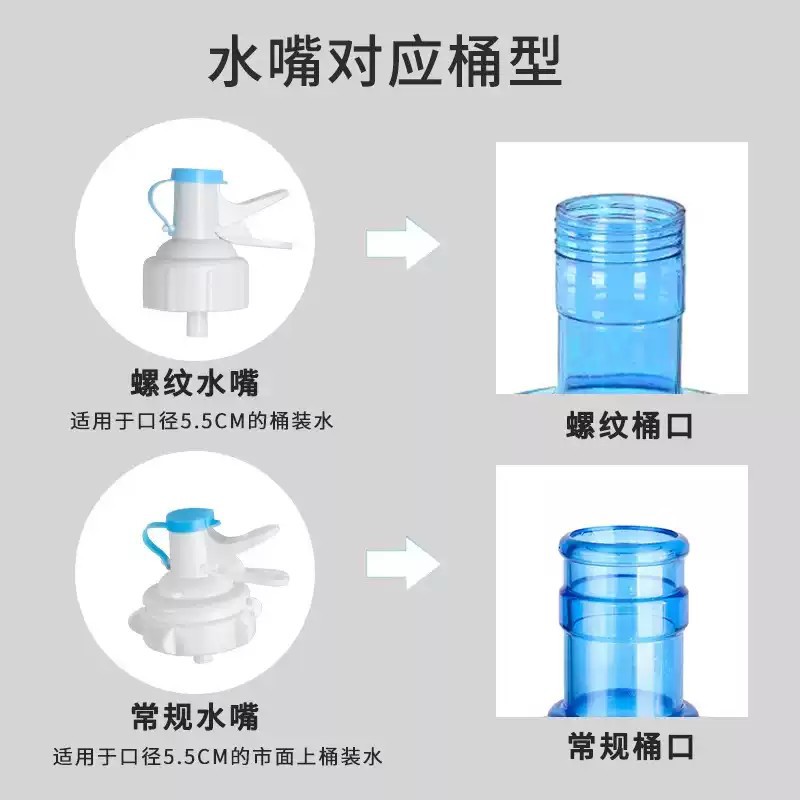 水嘴对应桶型

螺纹水嘴
适用于口径5.5CM的桶装水

螺纹桶口

常规水嘴
适用于口径5.5CM的市面上桶装水

常规桶口