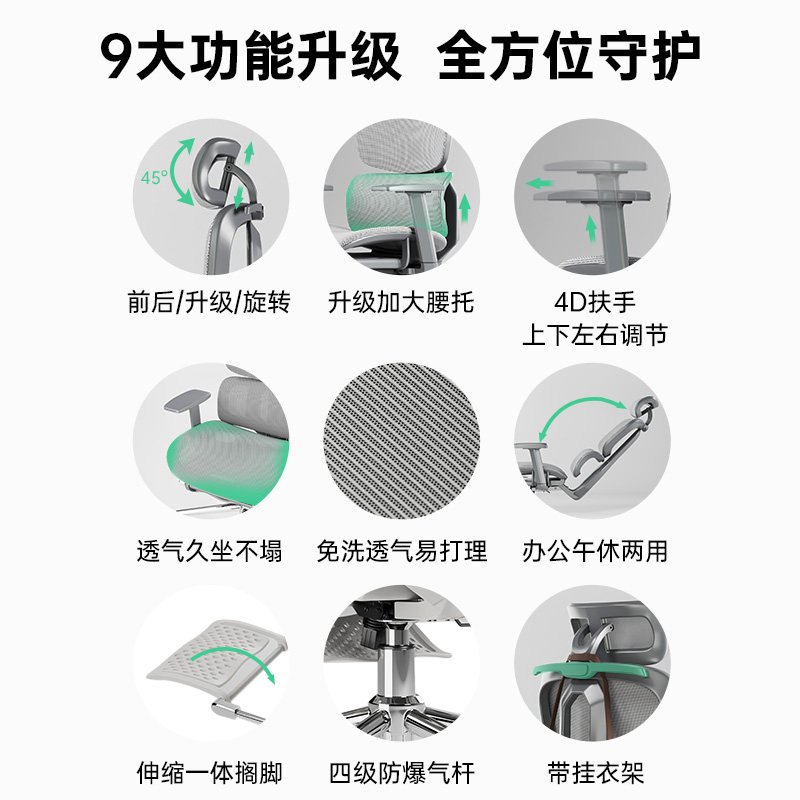 9大功能升级 全方位守护

45°

前后/升级/旋转

升级加大腰托

4D扶手
上下左右调节

透气久坐不塌

免洗透气易打理

办公午休两用

伸缩一体搁脚

四级防爆气杆

带挂衣架