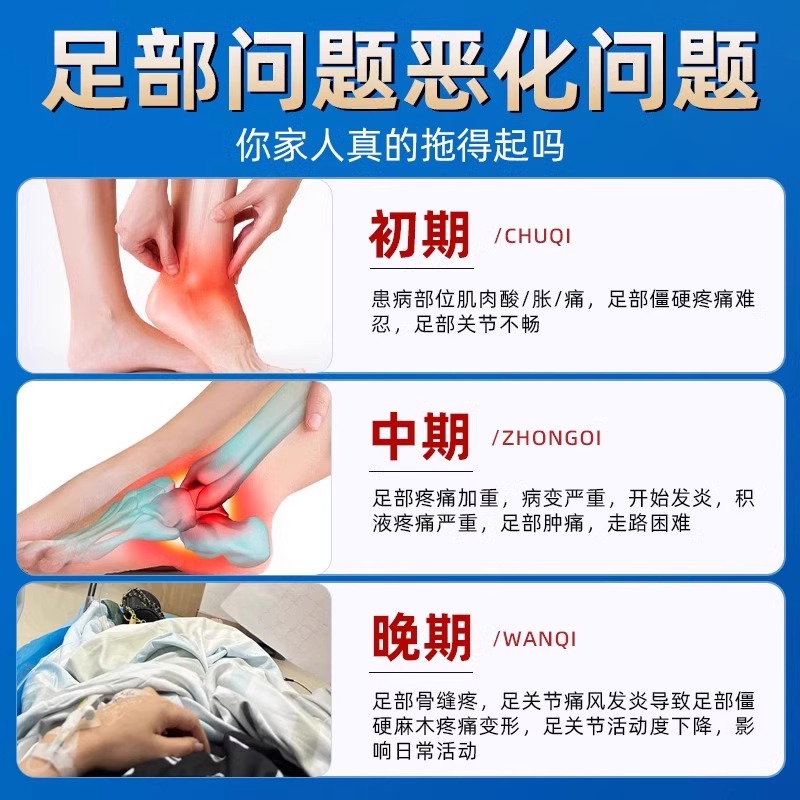 足部问题恶化问题
你家人真的拖得起吗

初期 /CHUQI
患病部位肌肉酸/胀/痛，足部僵硬疼痛难忍，足部关节不畅

中期 /ZHONGOI
足部疼痛加重，病变严重，开始发炎，积液疼痛严重，足部肿痛，走路困难

晚期 /WANQI
足部骨缝疼，足关节痛风发炎导致足部僵硬麻木疼痛变形，足关节活动度下降，影响日常活动