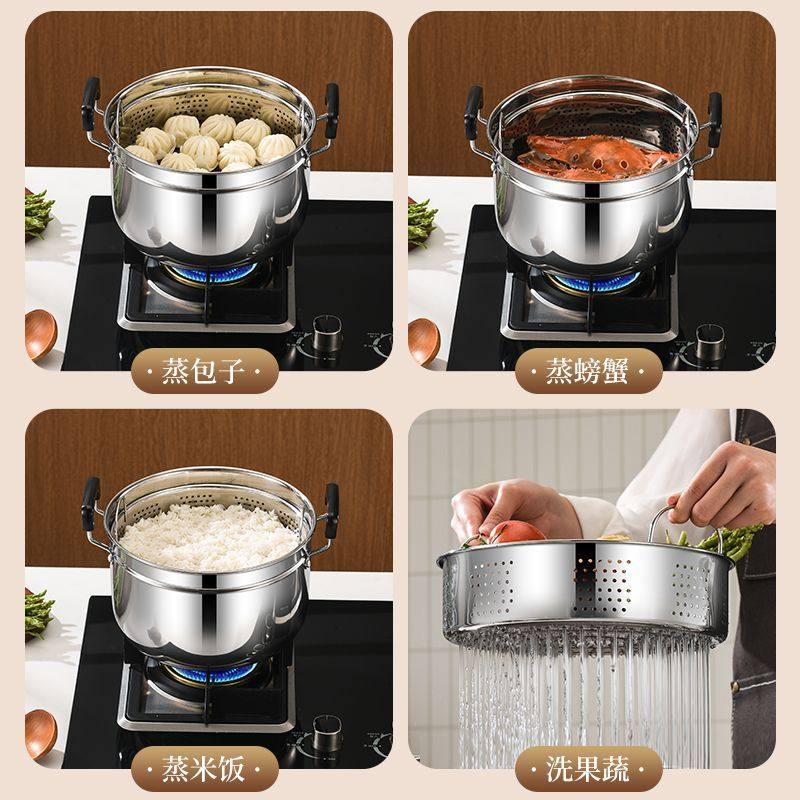 ·蒸包子·

·蒸螃蟹·

·蒸米饭·

·洗果蔬·