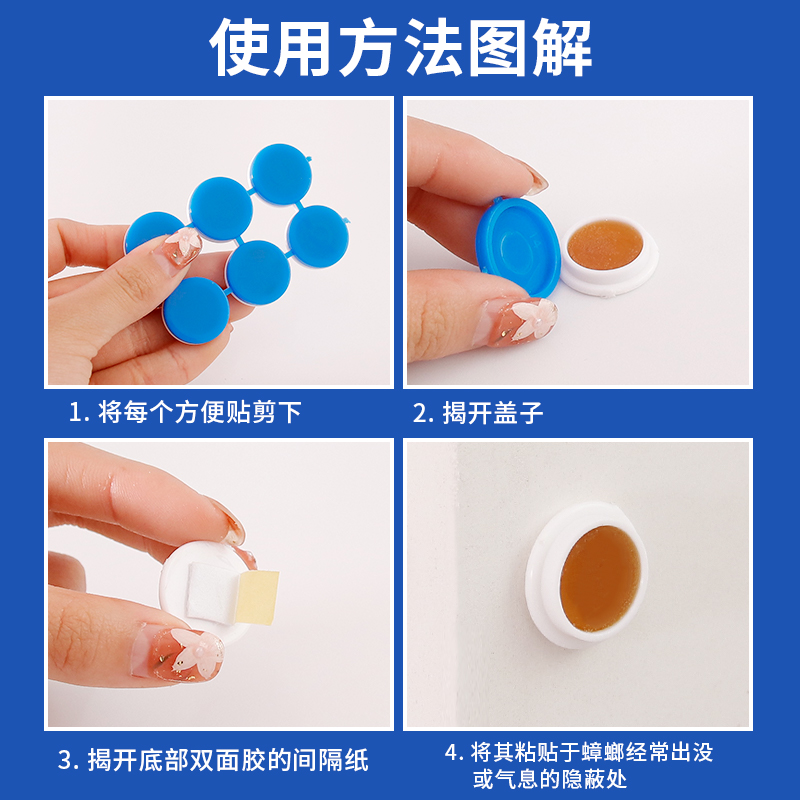 使用方法图解

1. 将每个方便贴剪下

2. 揭开盖子

3. 揭开底部双面胶的间隔纸

4. 将其粘贴于蟑螂经常出没或气息的隐蔽处