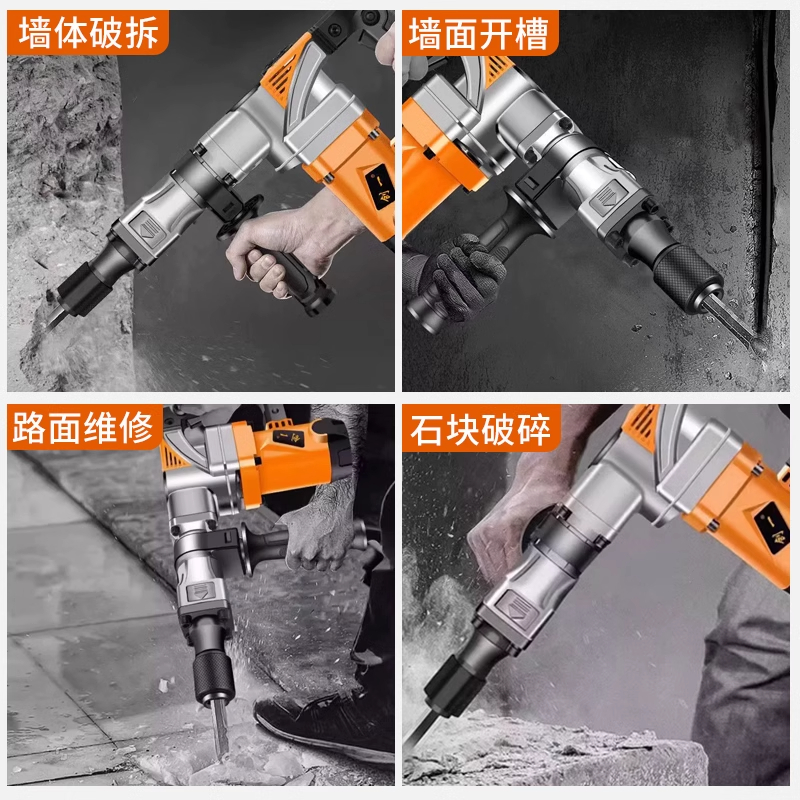 墙体破拆

墙面开槽

路面维修

石块破碎