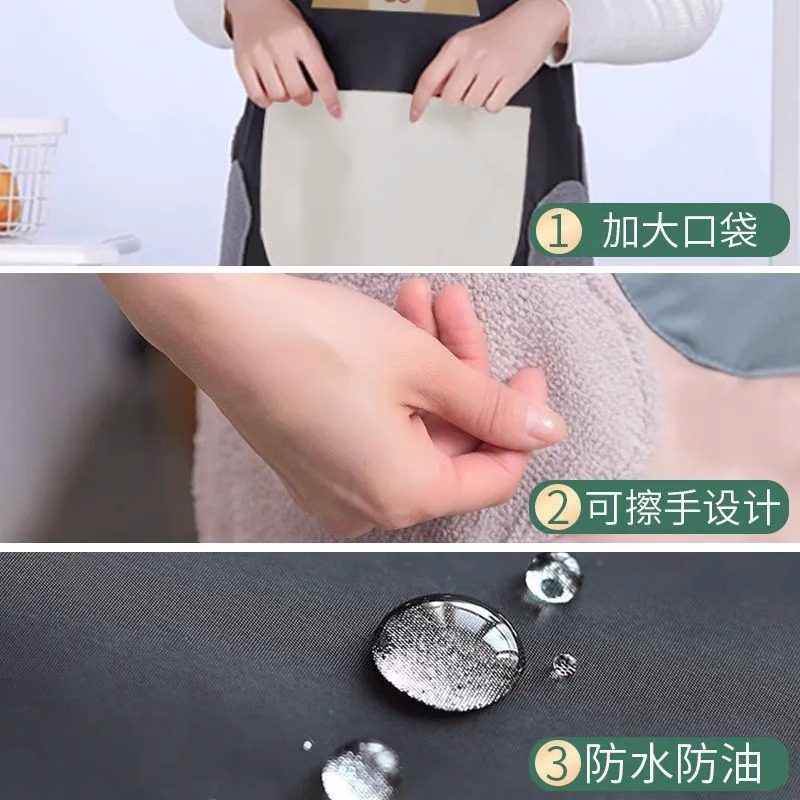 1 加大口袋

2 可擦手设计

3 防水防油