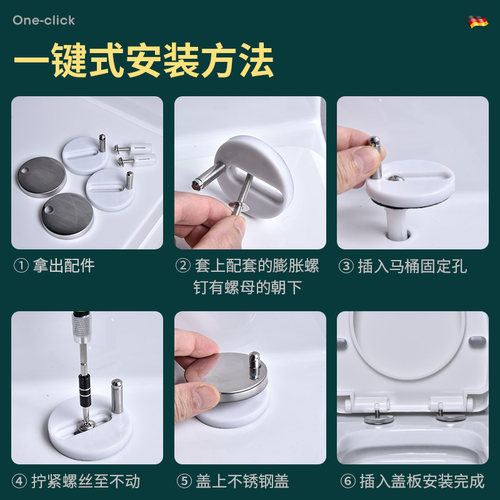 One-click

一键式安装方法

① 拿出配件

② 套上配套的膨胀螺钉有螺母的朝下

③ 插入马桶固定孔

④ 拧紧螺丝至不动

⑤ 盖上不锈钢盖

⑥ 插入盖板安装完成