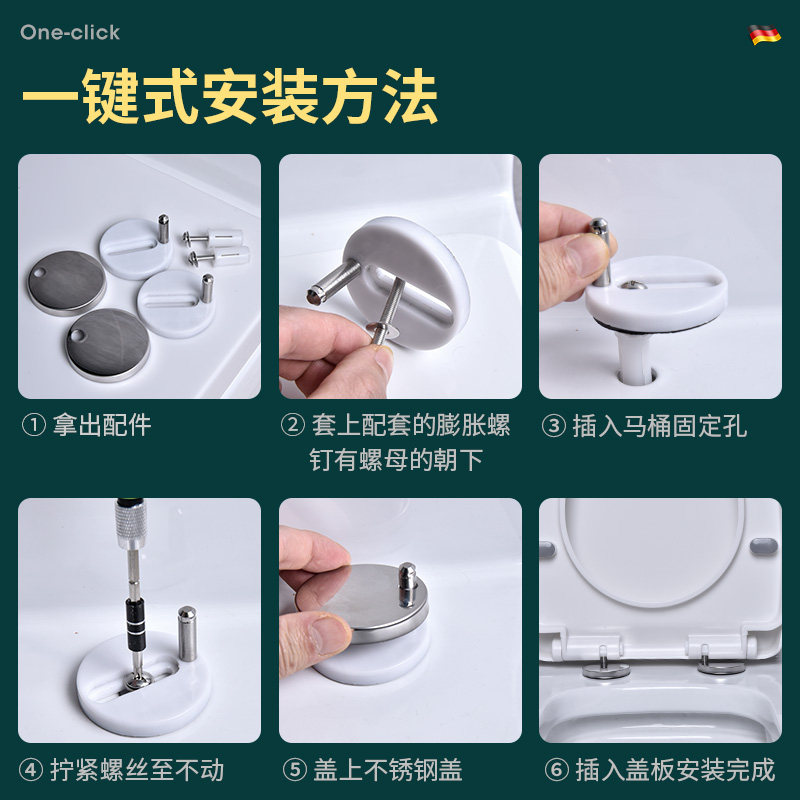 One-click

一键式安装方法

① 拿出配件

② 套上配套的膨胀螺钉有螺母的朝下

③ 插入马桶固定孔

④ 拧紧螺丝至不动

⑤ 盖上不锈钢盖

⑥ 插入盖板安装完成