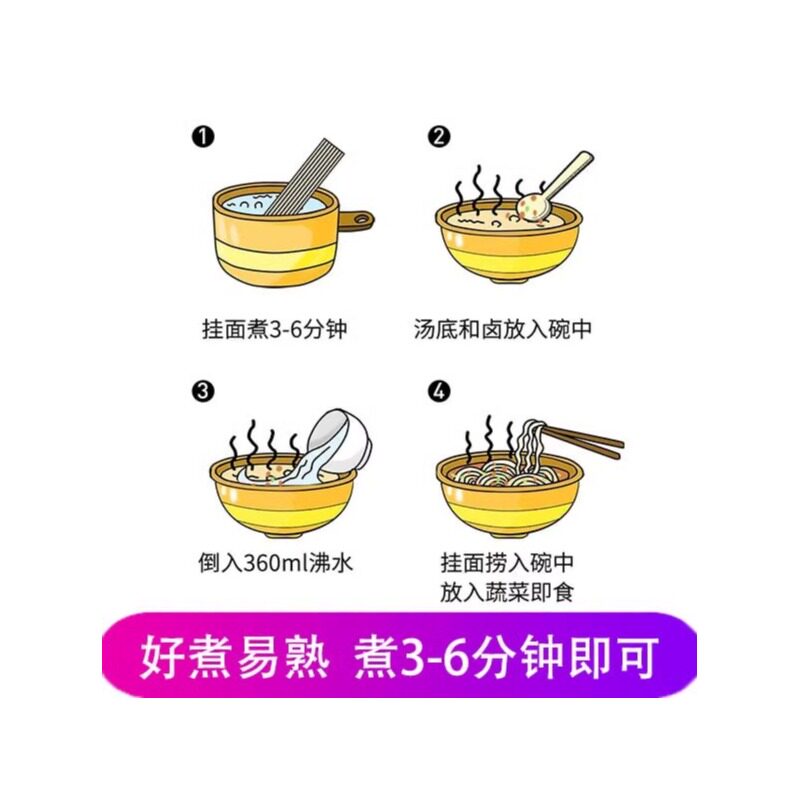 ❶

挂面煮3-6分钟

❷

汤底和卤放入碗中

❸

倒入360ml沸水

❹

挂面捞入碗中
放入蔬菜即食

好煮易熟 煮3-6分钟即可