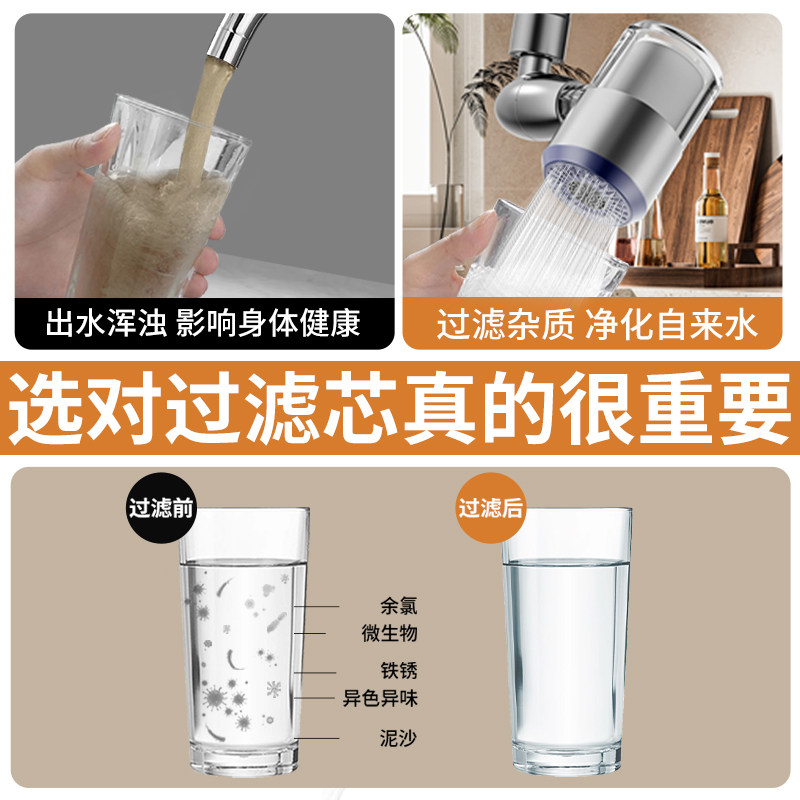 出水浑浊 影响身体健康

过滤杂质 净化自来水

选对过滤芯真的很重要

过滤前

余氯
微生物
铁锈
异色异味
泥沙

过滤后