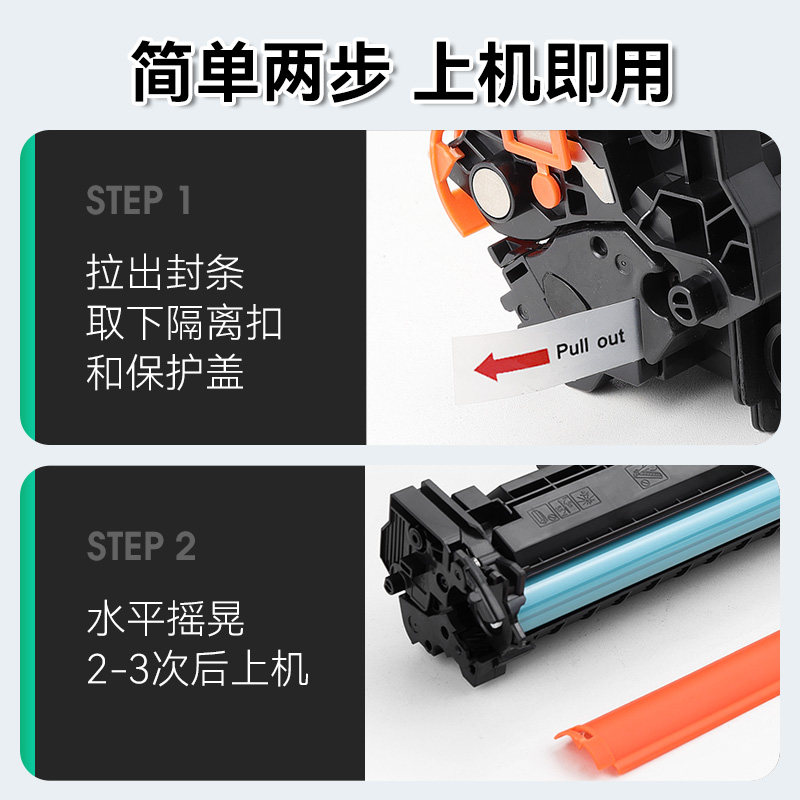 简单两步 上机即用

STEP 1

拉出封条
取下隔离扣
和保护盖

Pull out

STEP 2

水平摇晃
2-3次后上机