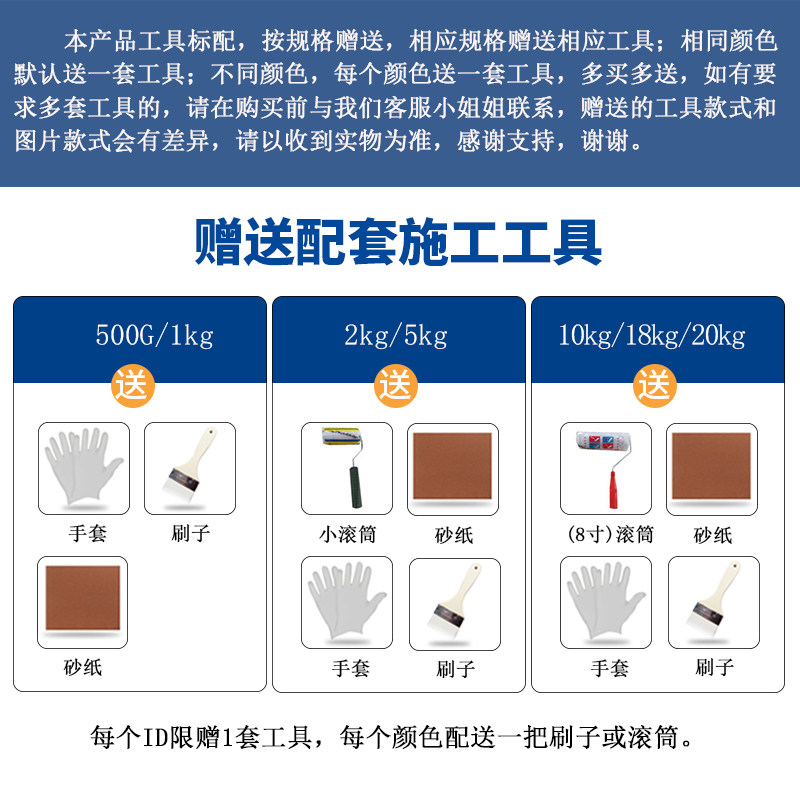 本产品工具标配，按规格赠送，相应规格赠送相应工具；相同颜色默认送一套工具；不同颜色，每个颜色送一套工具，多买多送，如有要求多套工具的，请在购买前与我们客服小姐姐联系，赠送的工具款式和图片款式会有差异，请以收到实物为准，感谢支持，谢谢。

赠送配套施工工具

500G/1kg

送

手套

刷子

砂纸

2kg/5kg

送

小滚筒

砂纸

手套

刷子

10kg/18kg/20kg

送

(8寸)滚筒

砂纸

手套

刷子

每个ID限赠1套工具，每个颜色配送一把刷子或滚筒。