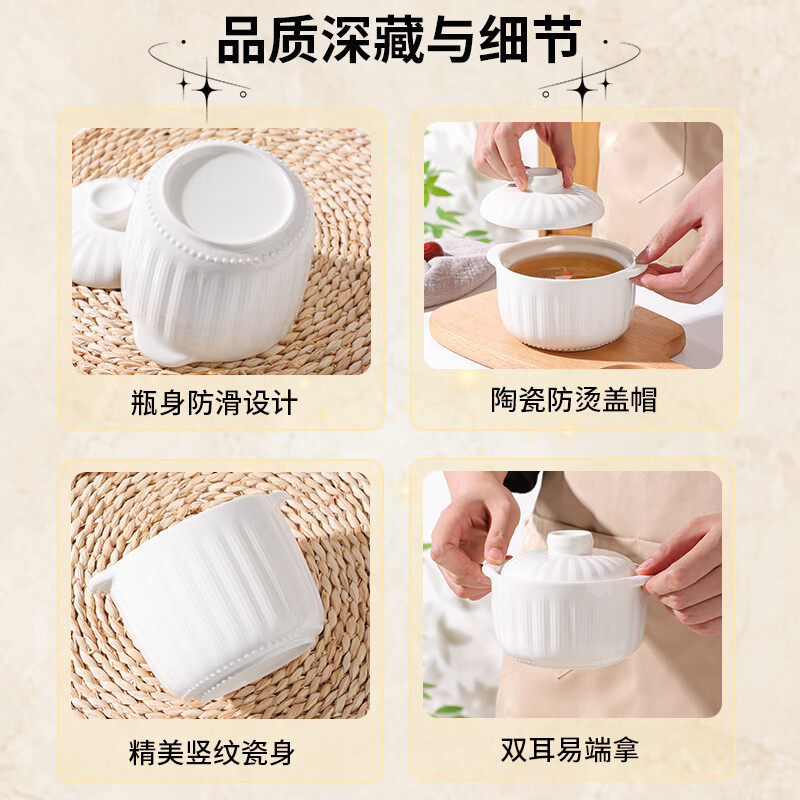 品质深藏与细节

瓶身防滑设计

陶瓷防烫盖帽

精美竖纹瓷身

双耳易端拿