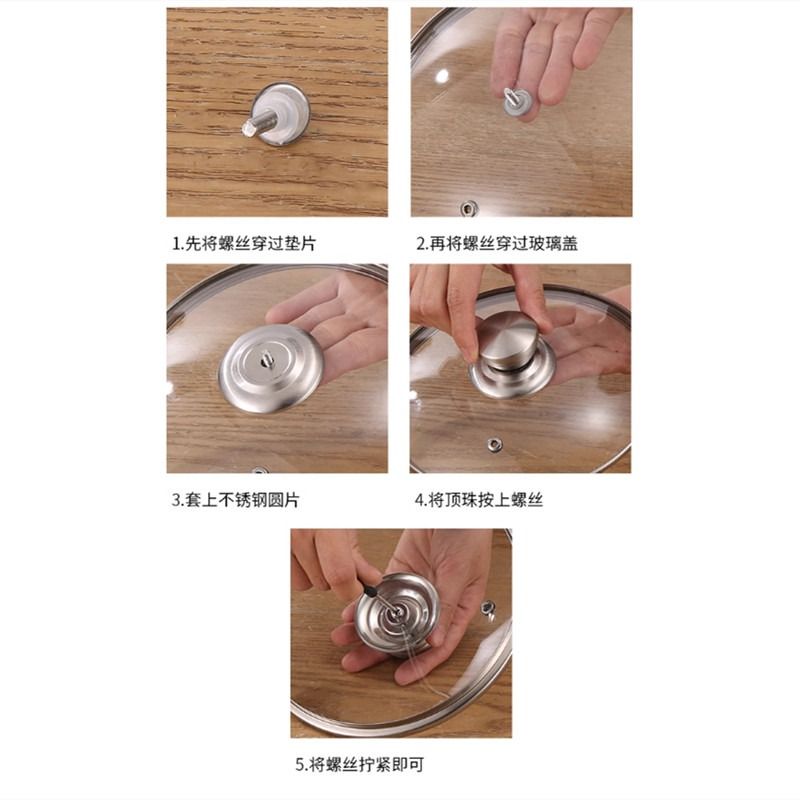 1.先将螺丝穿过垫片

2.再将螺丝穿过玻璃盖

3.套上不锈钢圆片

4.将顶珠按上螺丝

5.将螺丝拧紧即可