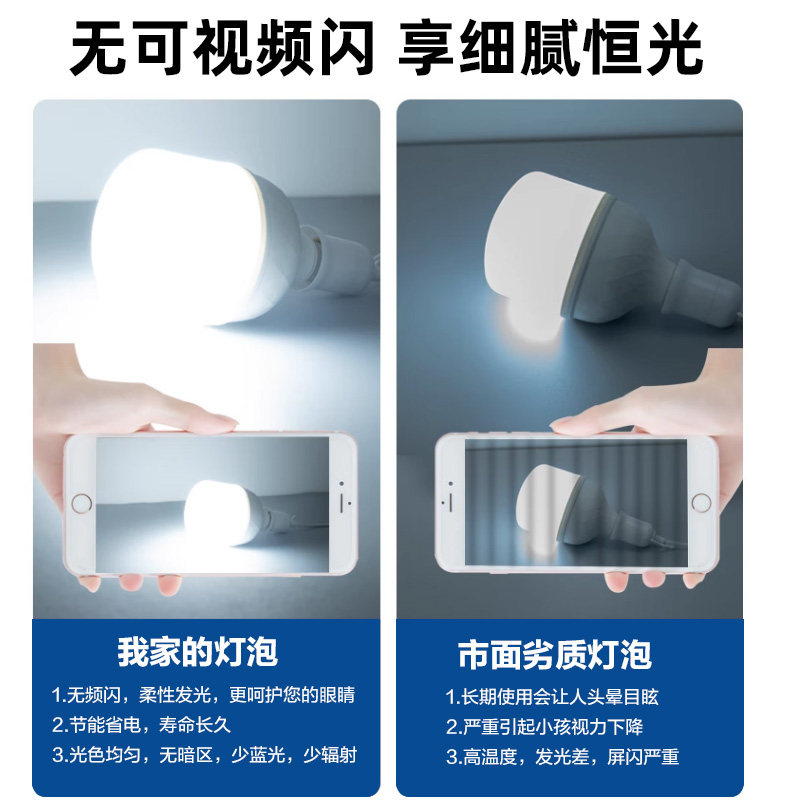 无可视频闪 享细腻恒光

我家的灯泡

1.无频闪，柔性发光，更呵护您的眼睛
2.节能省电，寿命长久
3.光色均匀，无暗区，少蓝光，少辐射

市面劣质灯泡

1.长期使用会让人头晕目眩
2.严重引起小孩视力下降
3.高温度，发光差，屏闪严重