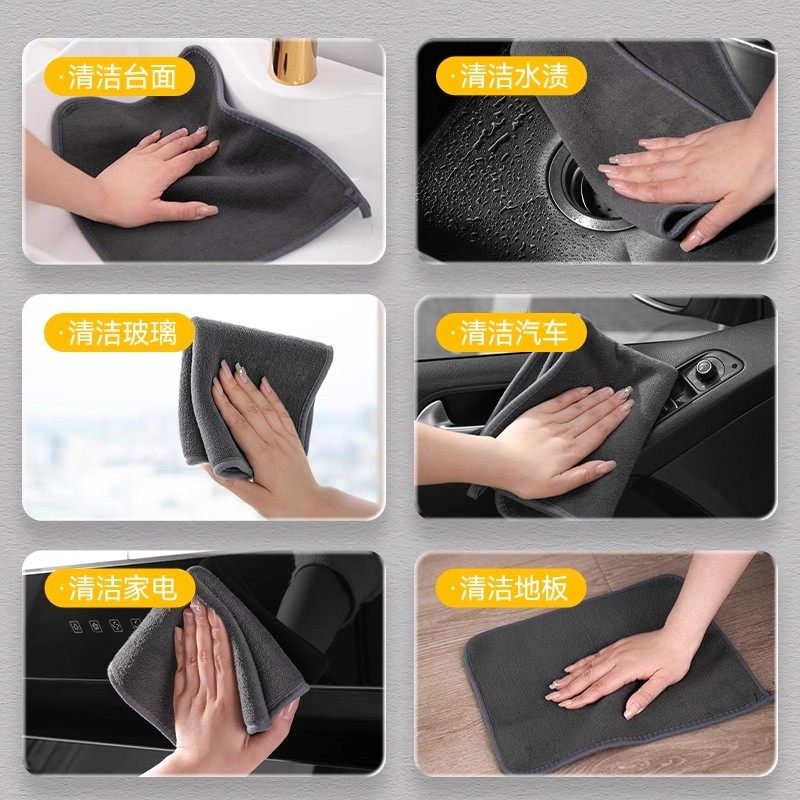 ·清洁台面

·清洁水渍

·清洁玻璃

·清洁汽车

·清洁家电

·清洁地板