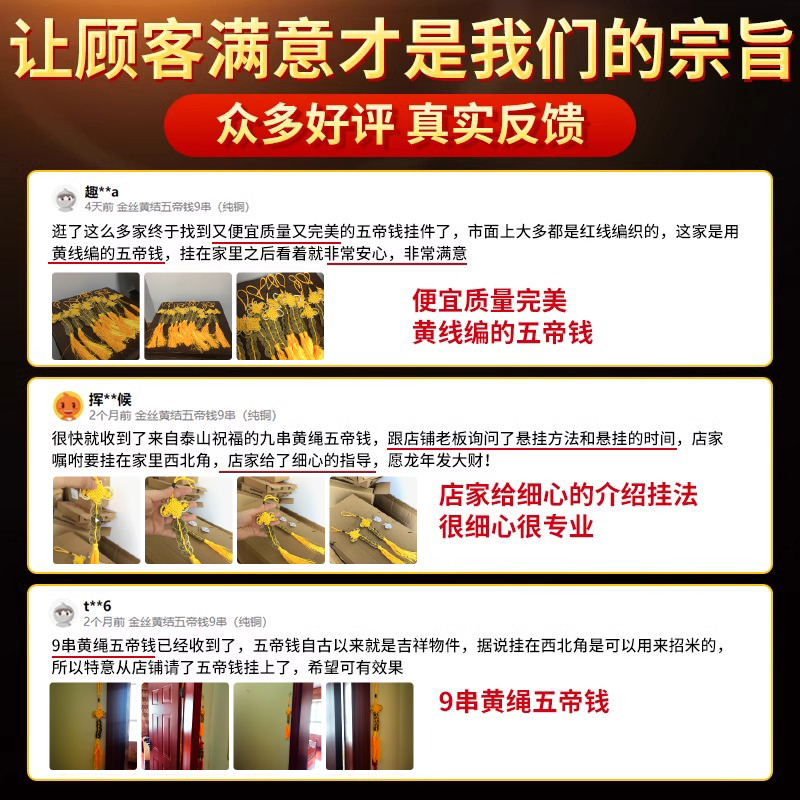 让顾客满意才是我们的宗旨

众多好评 真实反馈

趣**a
4天前 金丝黄结五帝钱9串（纯铜）

逛了这么多家终于找到又便宜质量又完美的五帝钱挂件了，市面上大多都是红线编织的，这家是用黄线编的五帝钱，挂在家里之后看着就非常安心，非常满意

便宜质量完美
黄线编的五帝钱

挥**候
2个月前 金丝黄结五帝钱9串（纯铜）

很快就收到了来自泰山祝福的九串黄绳五帝钱，跟店铺老板询问了悬挂方法和悬挂的时间，店家嘱咐要挂在家里西北角，店家给了细心的指导，愿龙年发大财！

店家给细心的介绍挂法
很细心很专业

t**6
2个月前 金丝黄结五帝钱9串（纯铜）

9串黄绳五帝钱已经收到了，五帝钱自古以来就是吉祥物件，据说挂在西北角是可以用来招米的，所以特意从店铺请了五帝钱挂上了，希望可有效果

9串黄绳五帝钱