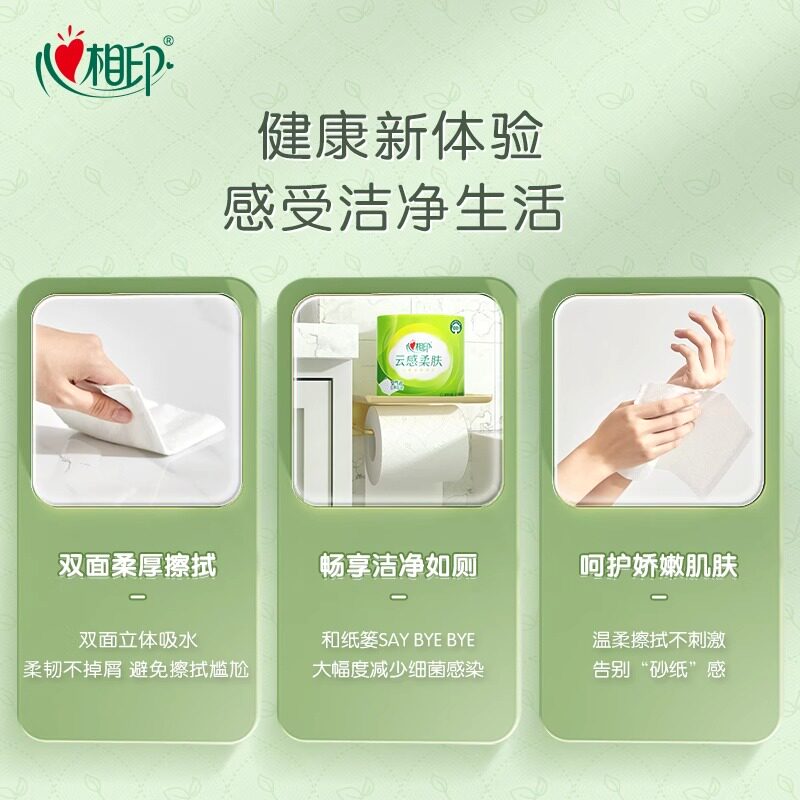 心相印®

健康新体验
感受洁净生活

心相印
云感柔肤

双面柔厚擦拭
—
双面立体吸水
柔韧不掉屑 避免擦拭尴尬

畅享洁净如厕
—
和纸篓SAY BYE BYE
大幅度减少细菌感染

呵护娇嫩肌肤
—
温柔擦拭不刺激
告别“砂纸”感