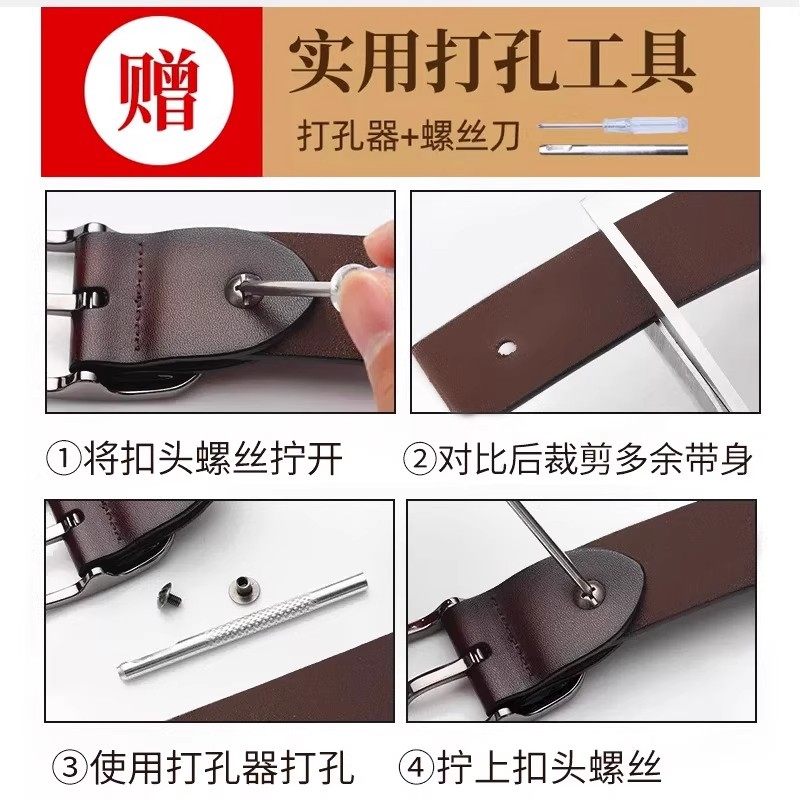 赠

实用打孔工具

打孔器+螺丝刀

①将扣头螺丝拧开

②对比后裁剪多余带身

③使用打孔器打孔

④拧上扣头螺丝