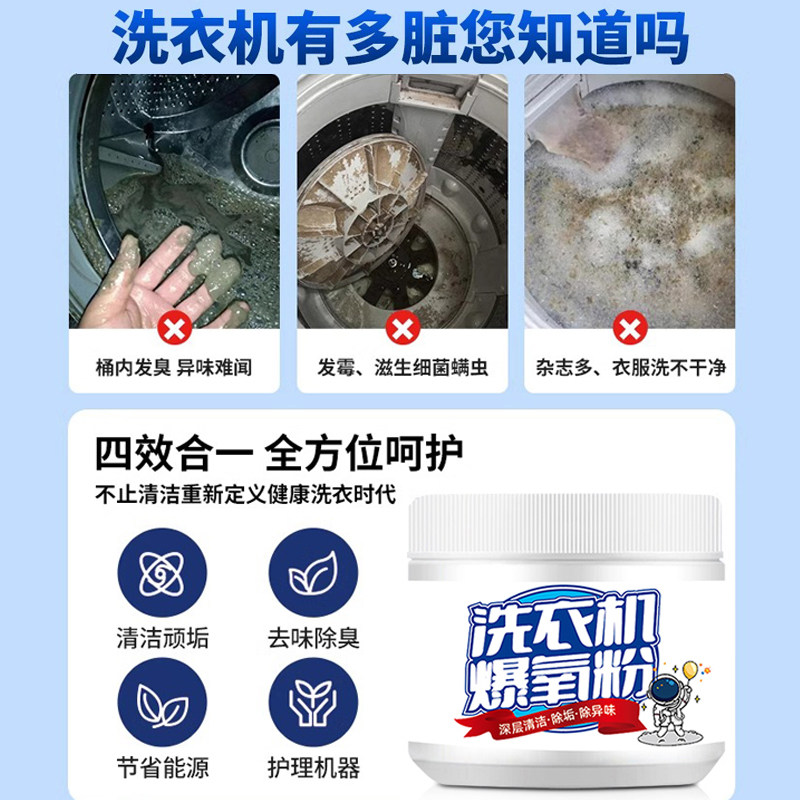 洗衣机有多脏您知道吗

桶内发臭 异味难闻

发霉、滋生细菌螨虫

杂志多、衣服洗不干净

四效合一 全方位呵护

不止清洁重新定义健康洗衣时代

清洁顽垢

去味除臭

节省能源

护理机器

洗衣机爆氧粉

深层清洁·除垢·除异味