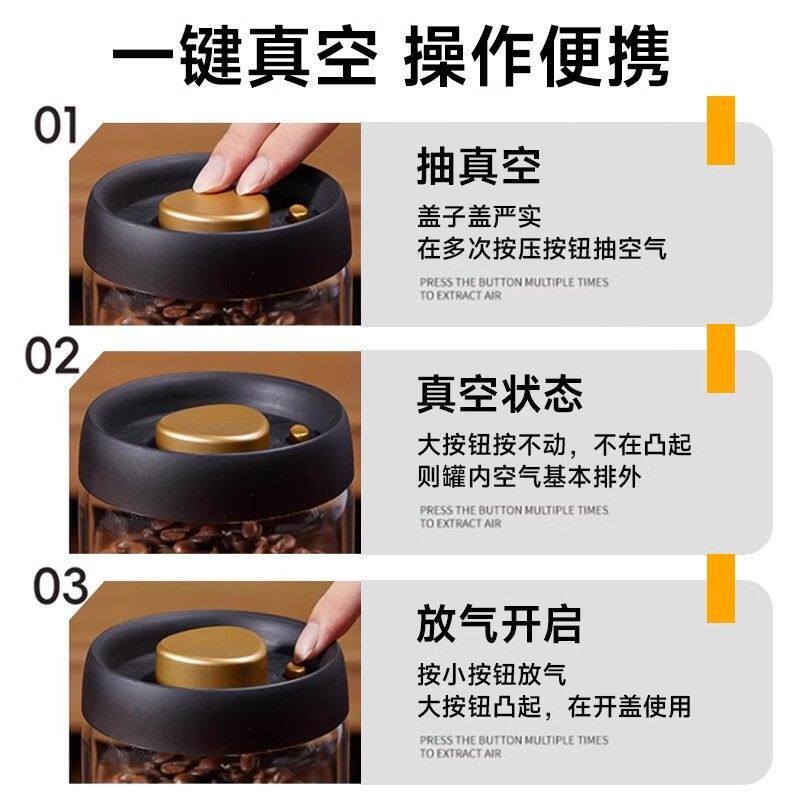 一键真空 操作便携

01

抽真空

盖子盖严实
在多次按压按钮抽空气

PRESS THE BUTTON MULTIPLE TIMES TO EXTRACT AIR

02

真空状态

大按钮按不动，不在凸起
则罐内空气基本排外

PRESS THE BUTTON MULTIPLE TIMES TO EXTRACT AIR

03

放气开启

按小按钮放气
大按钮凸起，在开盖使用

PRESS THE BUTTON MULTIPLE TIMES TO EXTRACT AIR