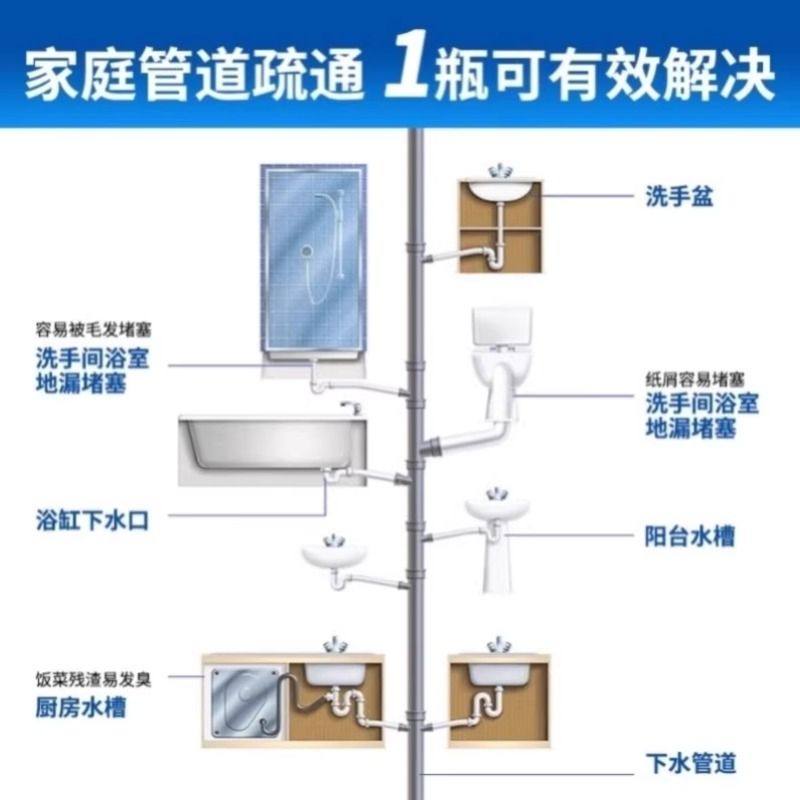 家庭管道疏通 1瓶可有效解决

洗手盆

容易被毛发堵塞
洗手间浴室
地漏堵塞

纸屑容易堵塞
洗手间浴室
地漏堵塞

浴缸下水口

阳台水槽

饭菜残渣易发臭
厨房水槽

下水管道