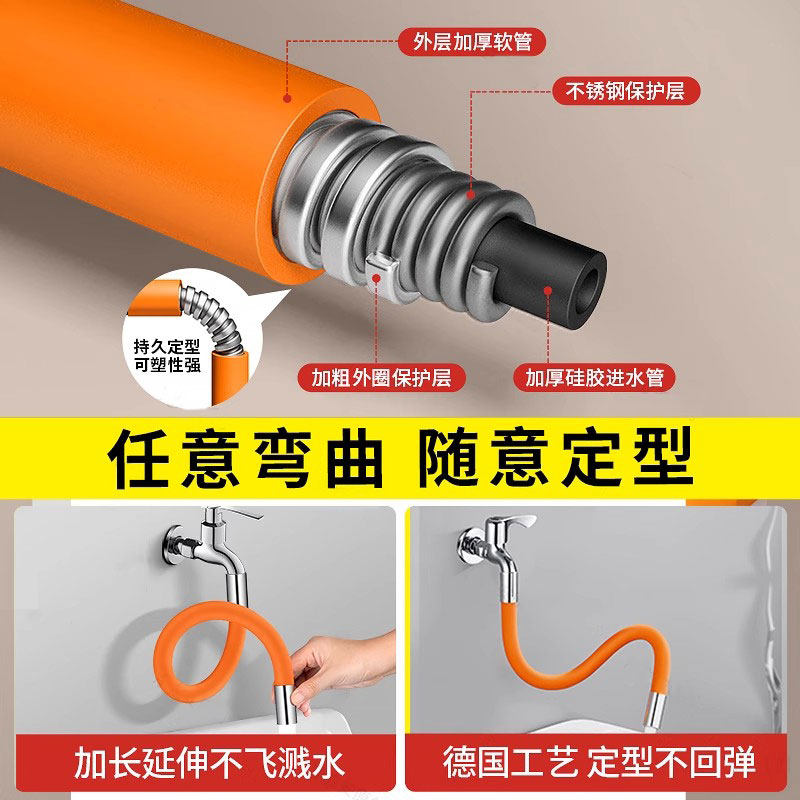 外层加厚软管

不锈钢保护层

持久定型
可塑性强

加粗外圈保护层

加厚硅胶进水管

任意弯曲 随意定型

加长延伸不飞溅水

德国工艺 定型不回弹