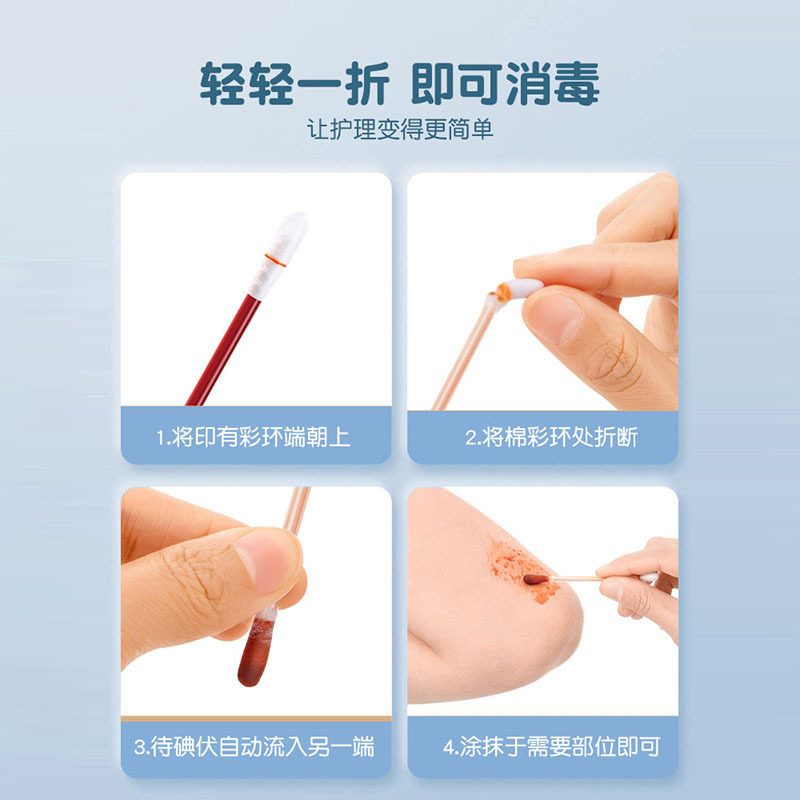 轻轻一折 即可消毒
让护理变得更简单

1.将印有彩环端朝上

2.将棉彩环处折断

3.待碘伏自动流入另一端

4.涂抹于需要部位即可