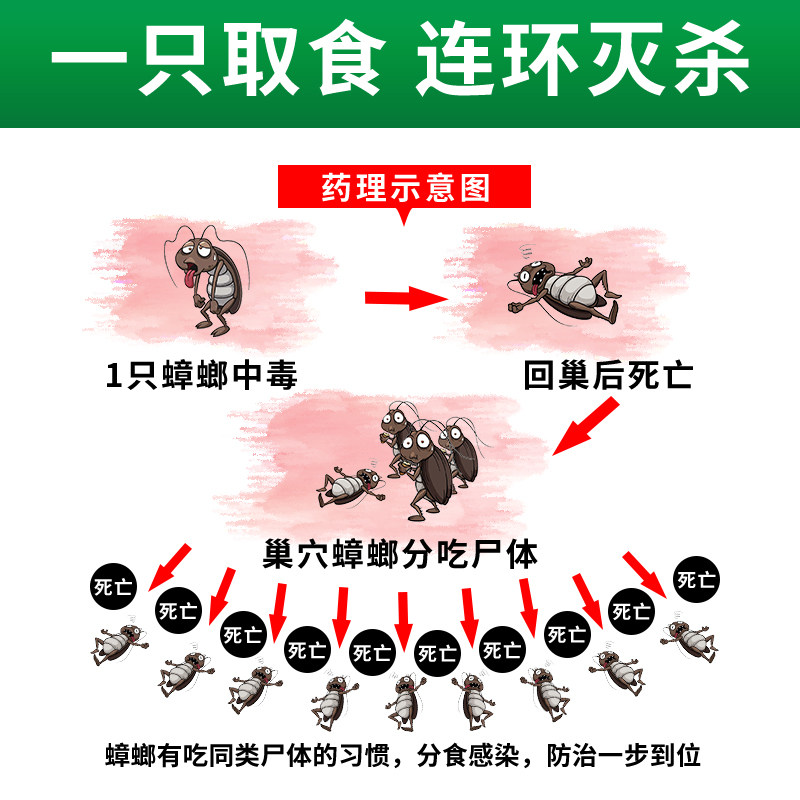 一只取食 连环灭杀

药理示意图

1只蟑螂中毒

回巢后死亡

巢穴蟑螂分吃尸体

死亡 死亡 死亡 死亡 死亡 死亡 死亡 死亡 死亡 死亡

蟑螂有吃同类尸体的习惯，分食感染，防治一步到位