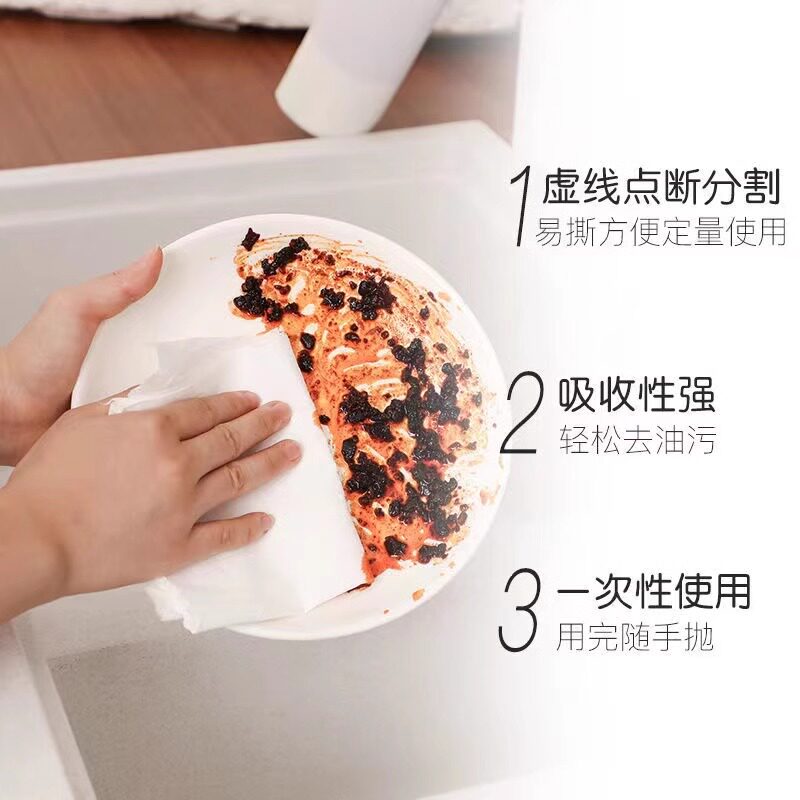 1 虚线点断分割
易撕方便定量使用

2 吸收性强
轻松去油污

3 一次性使用
用完随手抛