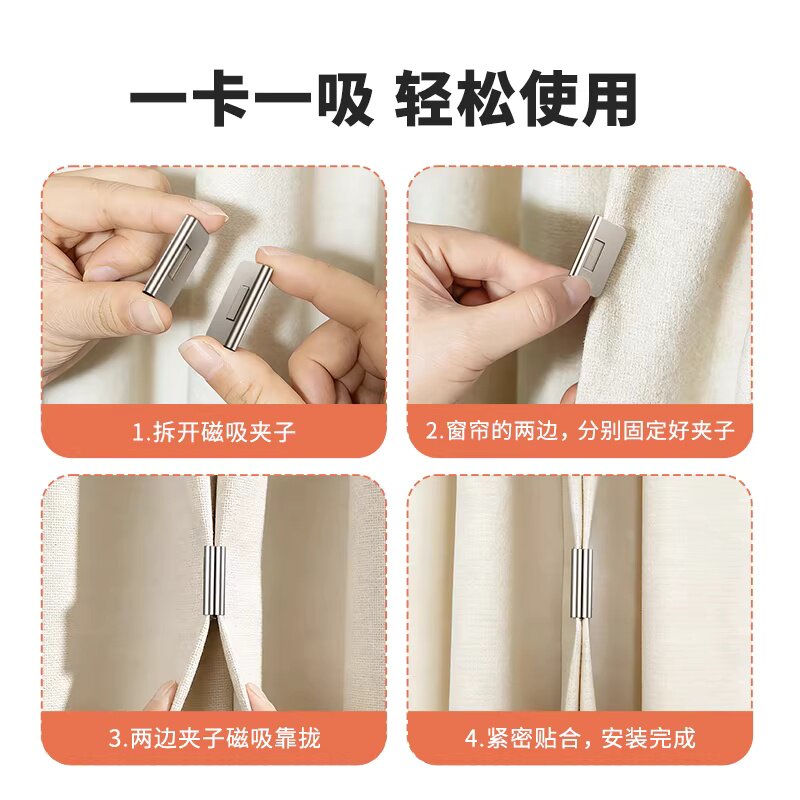 一卡一吸 轻松使用

1.拆开磁吸夹子

2.窗帘的两边，分别固定好夹子

3.两边夹子磁吸靠拢

4.紧密贴合，安装完成