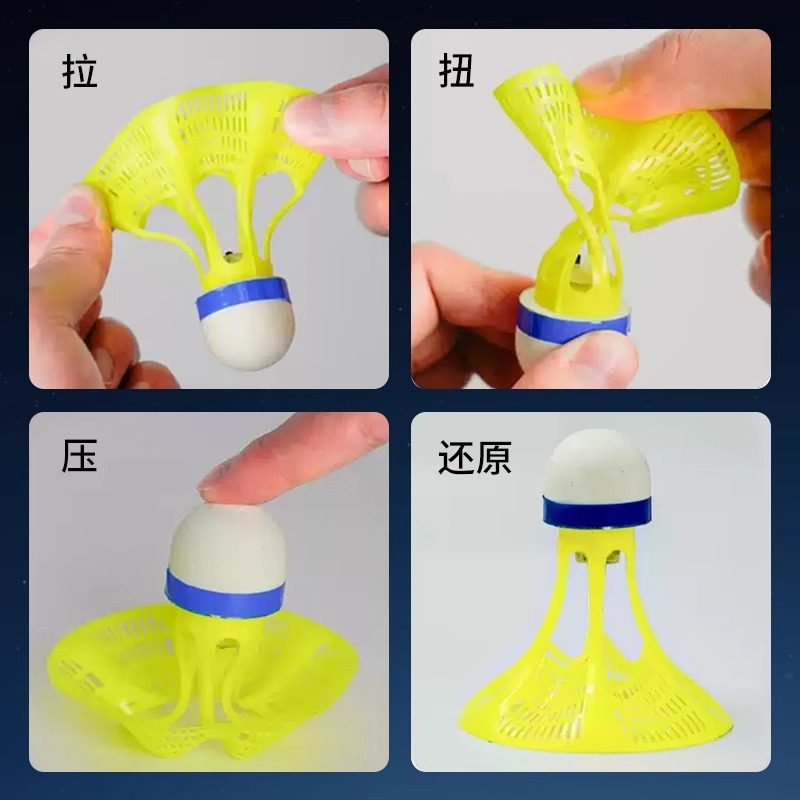 拉

扭

压

还原