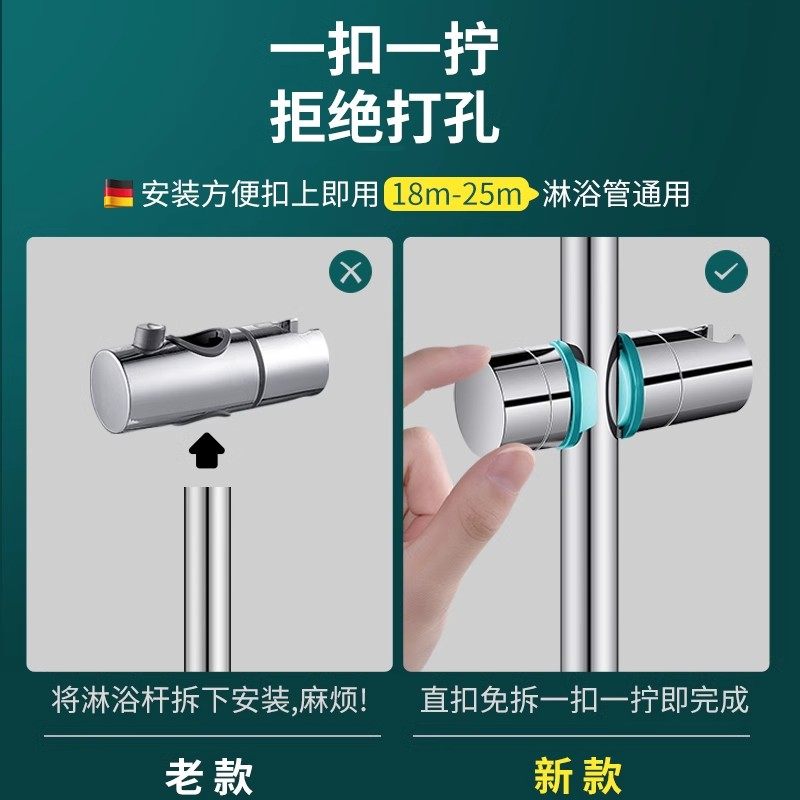 一扣一拧
拒绝打孔

安装方便扣上即用 18m-25m 淋浴管通用

将淋浴杆拆下安装,麻烦!

老款

直扣免拆一扣一拧即完成

新款