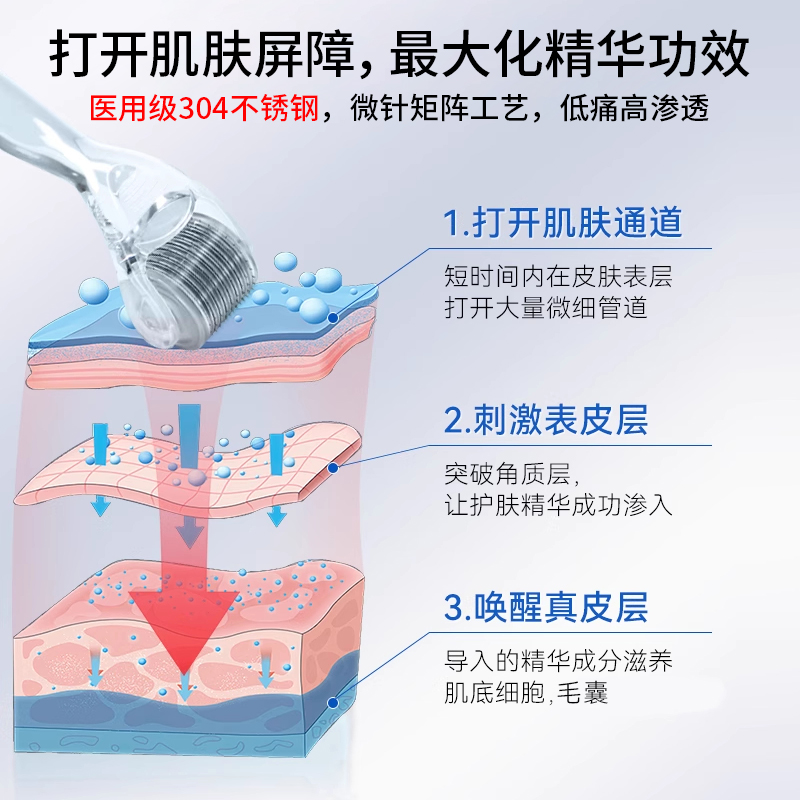 打开肌肤屏障，最大化精华功效

医用级304不锈钢，微针矩阵工艺，低痛高渗透

1.打开肌肤通道

短时间内在皮肤表层打开大量微细管道

2.刺激表皮层

突破角质层，让护肤精华成功渗入

3.唤醒真皮层

导入的精华成分滋养肌底细胞,毛囊